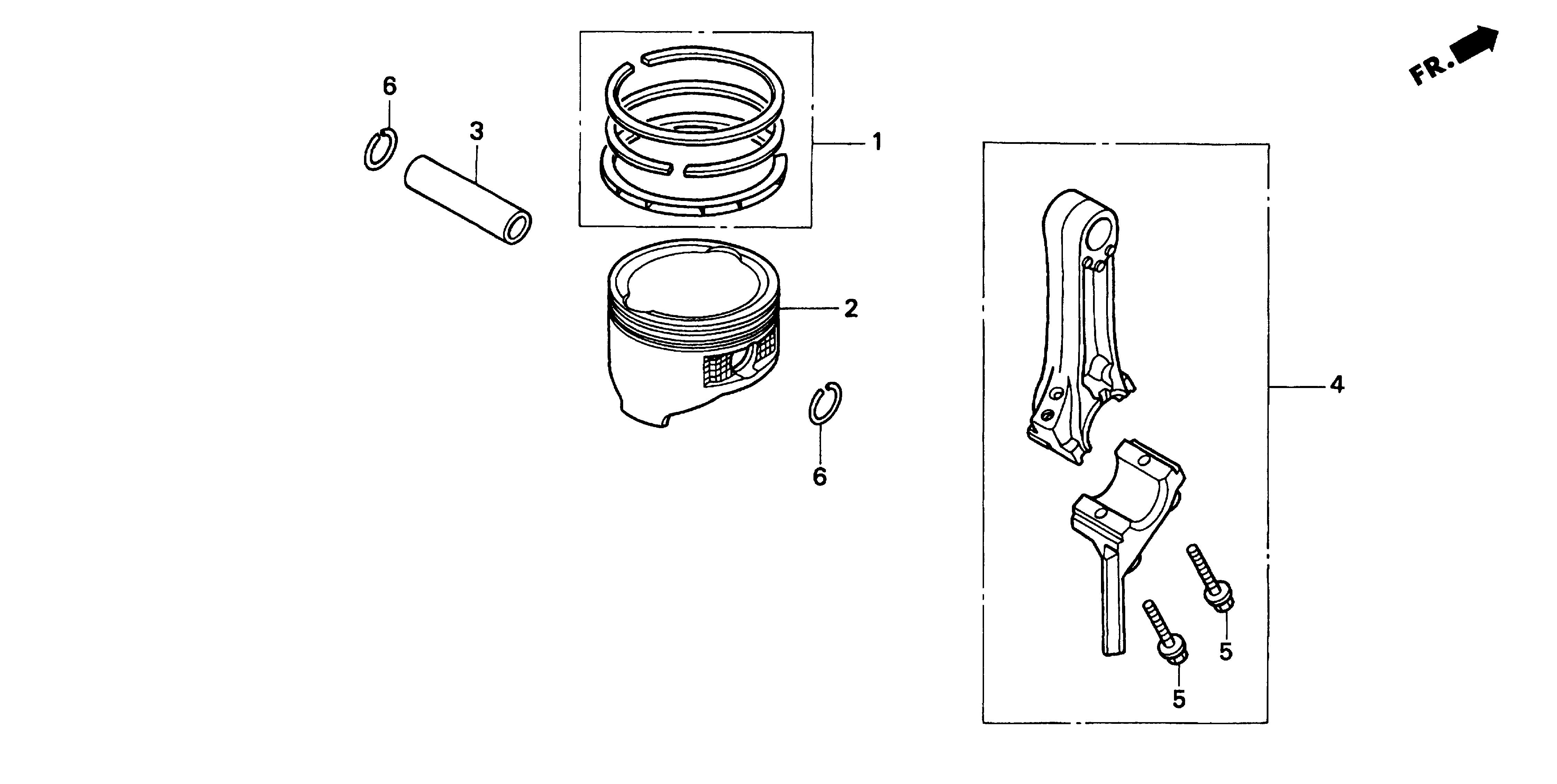 FR.

6

3

1

2

6

4

5

5